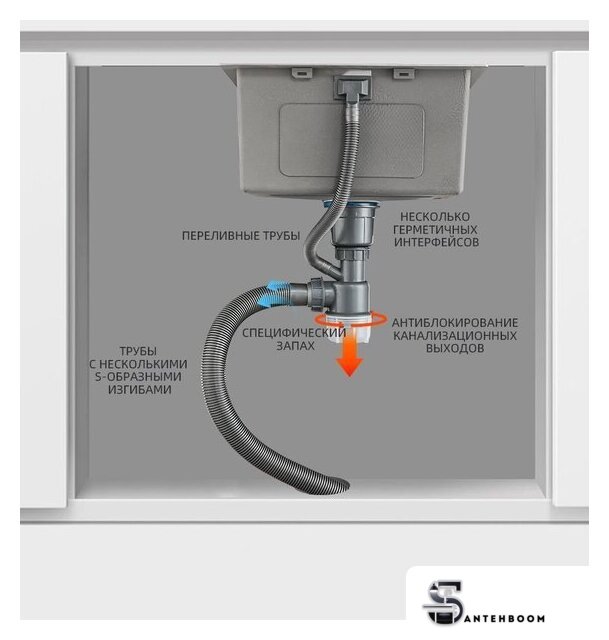 ПЕРЕЛИВНЫЕ ТРУБЫ

НЕСКОЛЬКО ГЕРМЕТИЧНЫХ ИНТЕРФЕЙСОВ

СПЕЦИФИЧЕСКИЙ ЗАПАХ

АНТИБЛОКИРОВАНИЕ КАНАЛИЗАЦИОННЫХ ВЫХОДОВ

ТРУБЫ С НЕСКОЛЬКИМИ S-ОБРАЗНЫМИ ИЗГИБАМИ

SANTEHBOOM